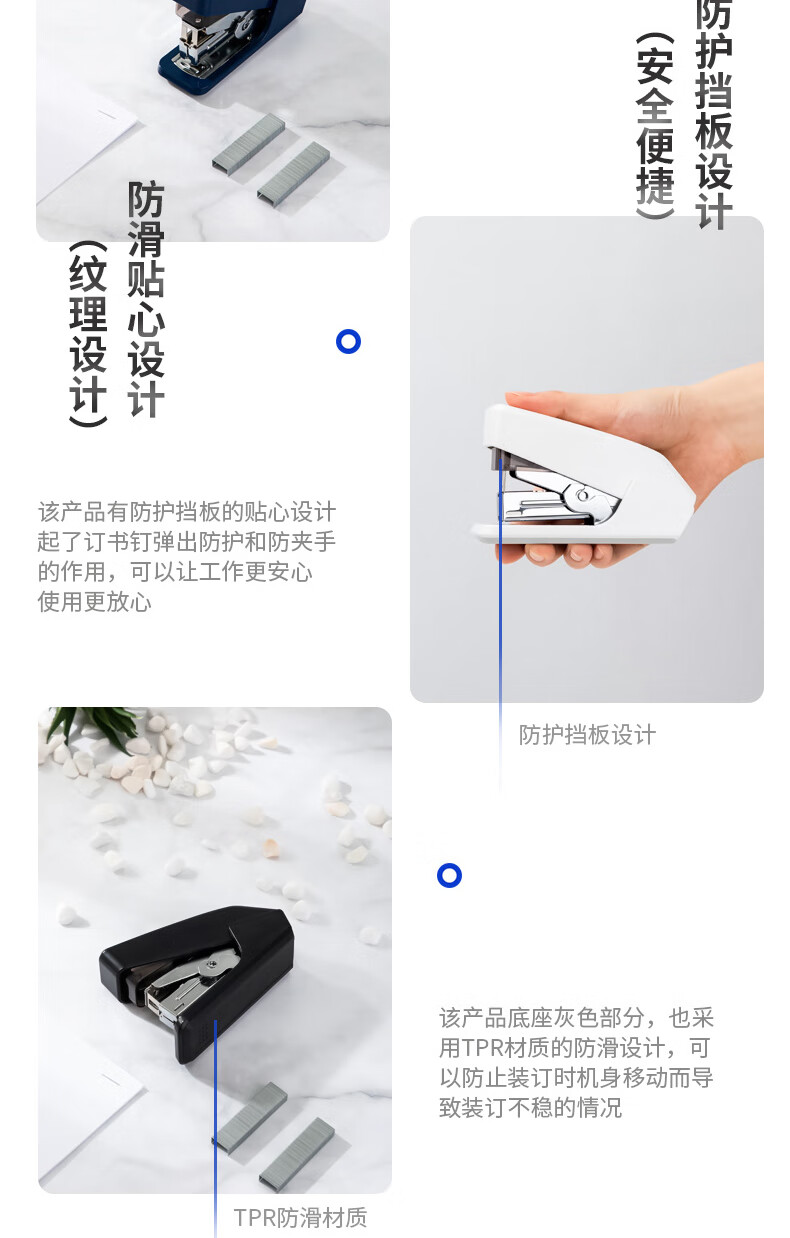 防护挡板设计
（安全便捷）

防滑贴心设计
（纹理设计）

该产品有防护挡板的贴心设计起了订书钉弹出防护和防夹手的作用，可以让工作更安心使用更放心

防护挡板设计

该产品底座灰色部分，也采用TPR材质的防滑设计，可以防止装订时机身移动而导致装订不稳的情况

TPR防滑材质